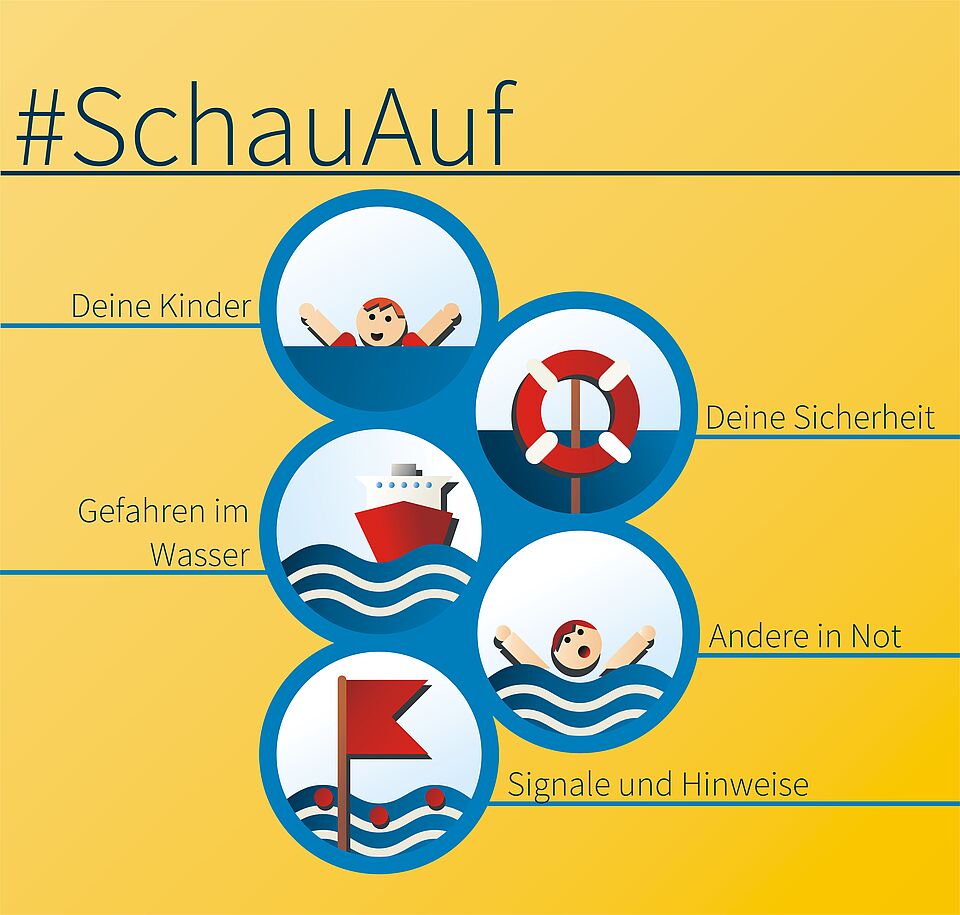 #SchauAuf

Deine Kinder

Deine Sicherheit

Gefahren im Wasser

Andere in Not

Signale und Hinweise